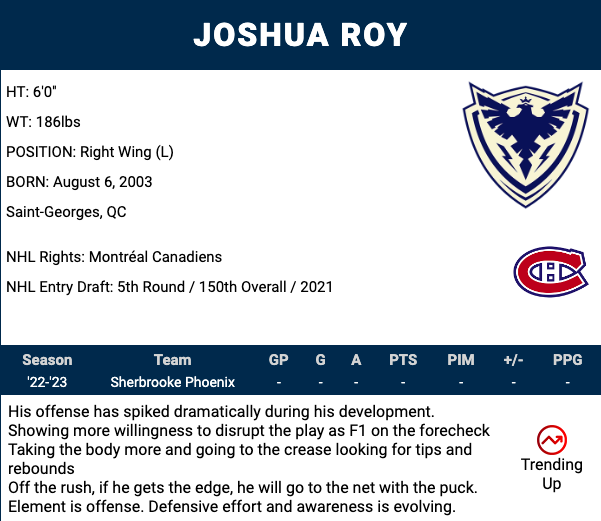 JOSHUA ROY

HT: 6'0"

WT: 186lbs

POSITION: Right Wing (L)

BORN: August 6, 2003

Saint-Georges, QC

NHL Rights: Montréal Canadiens

NHL Entry Draft: 5th Round / 150th Overall / 2021

| Season | Team | GP | G | A | PTS | PIM | +/- | PPG |
|---|---|---|---|---|---|---|---|---|
| '22-'23 | Sherbrooke Phoenix | - | - | - | - | - | - | - |

His offense has spiked dramatically during his development.
Showing more willingness to disrupt the play as F1 on the forecheck
Taking the body more and going to the crease looking for tips and rebounds
Off the rush, if he gets the edge, he will go to the net with the puck.
Element is offense. Defensive effort and awareness is evolving.

Trending
Up