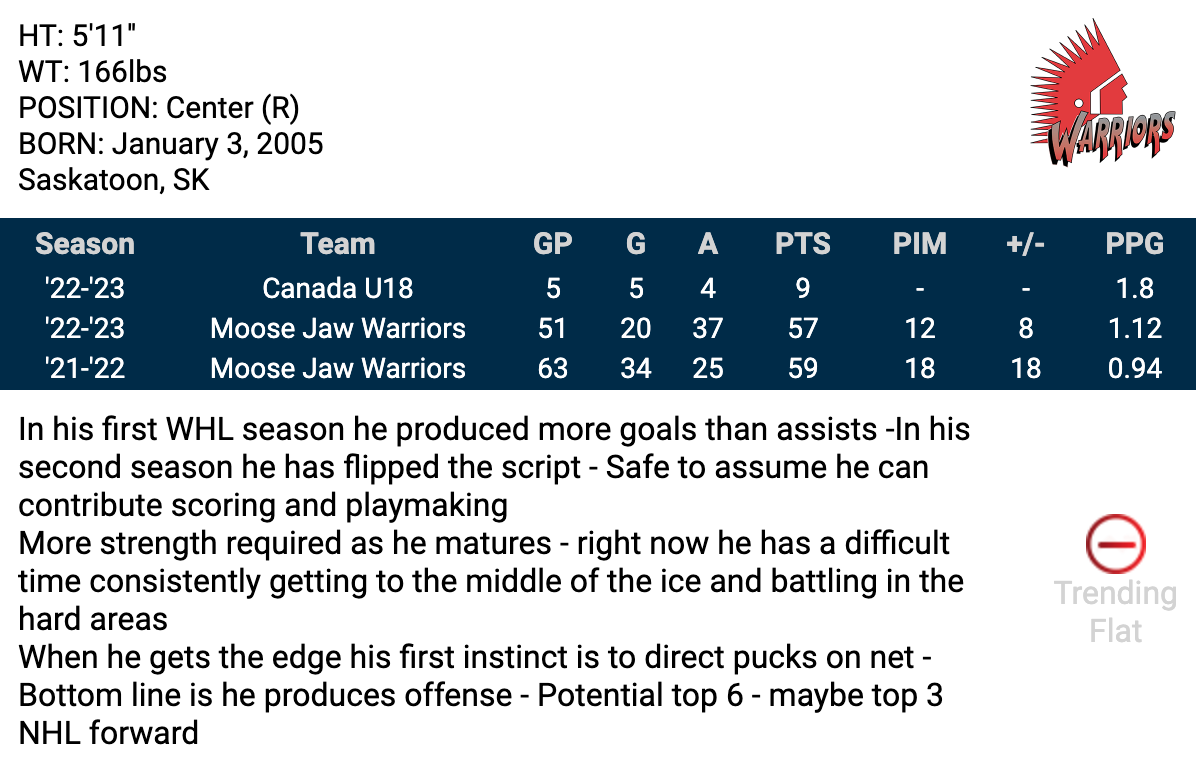 HT: 5'11"
WT: 166lbs
POSITION: Center (R)
BORN: January 3, 2005
Saskatoon, SK

WARRIORS

| Season | Team | GP | G | A | PTS | PIM | +/- | PPG |
|---|---|---|---|---|---|---|---|---|
| '22-'23 | Canada U18 | 5 | 5 | 4 | 9 | - | - | 1.8 |
| '22-'23 | Moose Jaw Warriors | 51 | 20 | 37 | 57 | 12 | 8 | 1.12 |
| '21-'22 | Moose Jaw Warriors | 63 | 34 | 25 | 59 | 18 | 18 | 0.94 |

In his first WHL season he produced more goals than assists -In his second season he has flipped the script - Safe to assume he can contribute scoring and playmaking

More strength required as he matures - right now he has a difficult time consistently getting to the middle of the ice and battling in the hard areas

When he gets the edge his first instinct is to direct pucks on net - Bottom line is he produces offense - Potential top 6 - maybe top 3 NHL forward

Trending
Flat