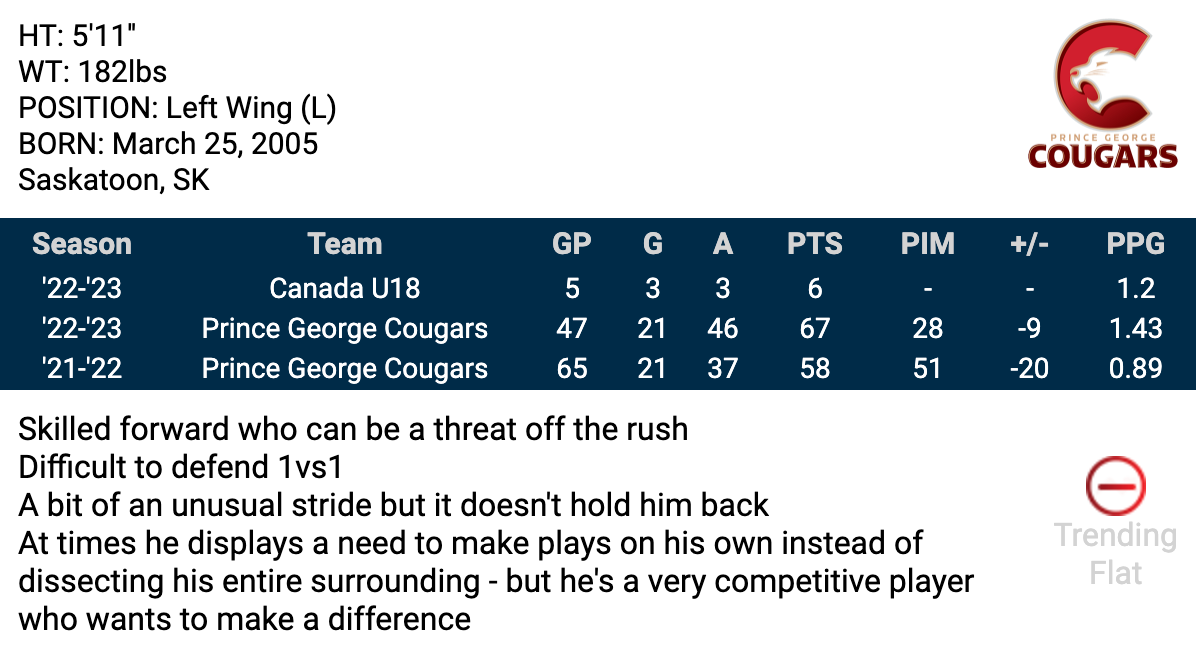 HT: 5'11"
WT: 182lbs
POSITION: Left Wing (L)
BORN: March 25, 2005
Saskatoon, SK

PRINCE GEORGE
COUGARS

| Season | Team | GP | G | A | PTS | PIM | +/- | PPG |
|---|---|---|---|---|---|---|---|---|
| '22-'23 | Canada U18 | 5 | 3 | 3 | 6 | - | - | 1.2 |
| '22-'23 | Prince George Cougars | 47 | 21 | 46 | 67 | 28 | -9 | 1.43 |
| '21-'22 | Prince George Cougars | 65 | 21 | 37 | 58 | 51 | -20 | 0.89 |

Skilled forward who can be a threat off the rush
Difficult to defend 1vs1
A bit of an unusual stride but it doesn't hold him back
At times he displays a need to make plays on his own instead of dissecting his entire surrounding - but he's a very competitive player who wants to make a difference

Trending
Flat