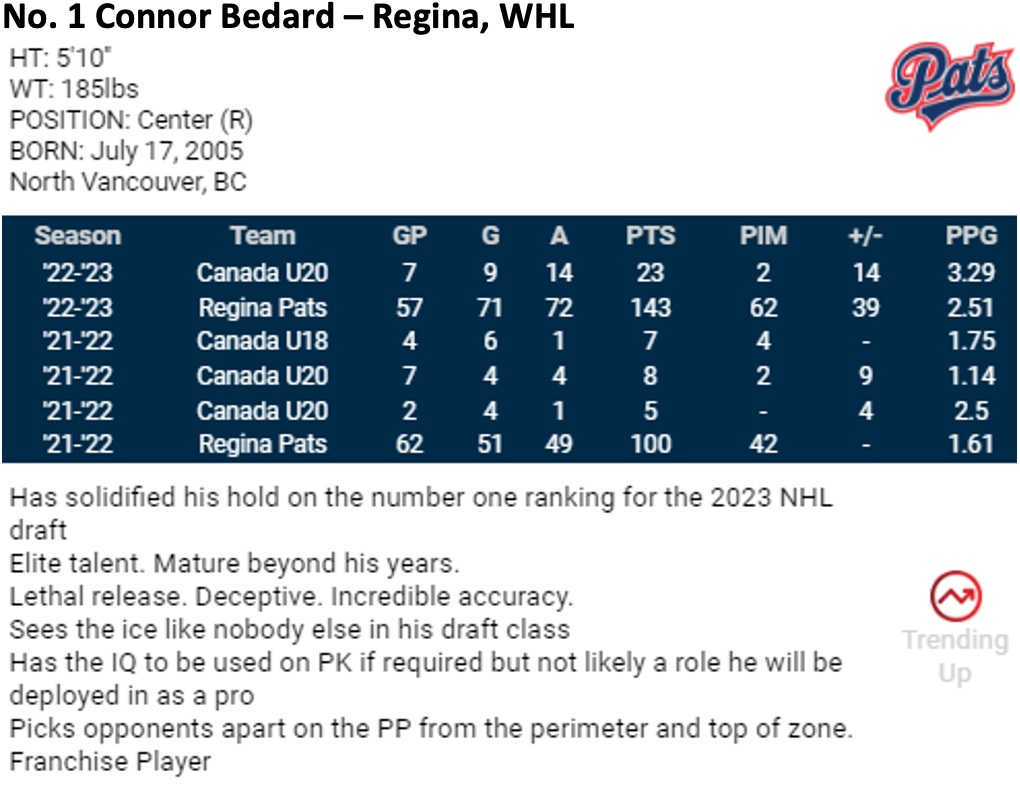 No. 1 Connor Bedard – Regina, WHL

HT: 5'10"
WT: 185lbs
POSITION: Center (R)
BORN: July 17, 2005
North Vancouver, BC

Pats

| Season | Team | GP | G | A | PTS | PIM | +/- | PPG |
|---|---|---|---|---|---|---|---|---|
| '22-'23 | Canada U20 | 7 | 9 | 14 | 23 | 2 | 14 | 3.29 |
| '22-'23 | Regina Pats | 57 | 71 | 72 | 143 | 62 | 39 | 2.51 |
| '21-'22 | Canada U18 | 4 | 6 | 1 | 7 | 4 | - | 1.75 |
| '21-'22 | Canada U20 | 7 | 4 | 4 | 8 | 2 | 9 | 1.14 |
| '21-'22 | Canada U20 | 2 | 4 | 1 | 5 | - | 4 | 2.5 |
| '21-'22 | Regina Pats | 62 | 51 | 49 | 100 | 42 | - | 1.61 |

Has solidified his hold on the number one ranking for the 2023 NHL draft
Elite talent. Mature beyond his years.
Lethal release. Deceptive. Incredible accuracy.
Sees the ice like nobody else in his draft class
Has the IQ to be used on PK if required but not likely a role he will be deployed in as a pro
Picks opponents apart on the PP from the perimeter and top of zone.
Franchise Player

Trending Up