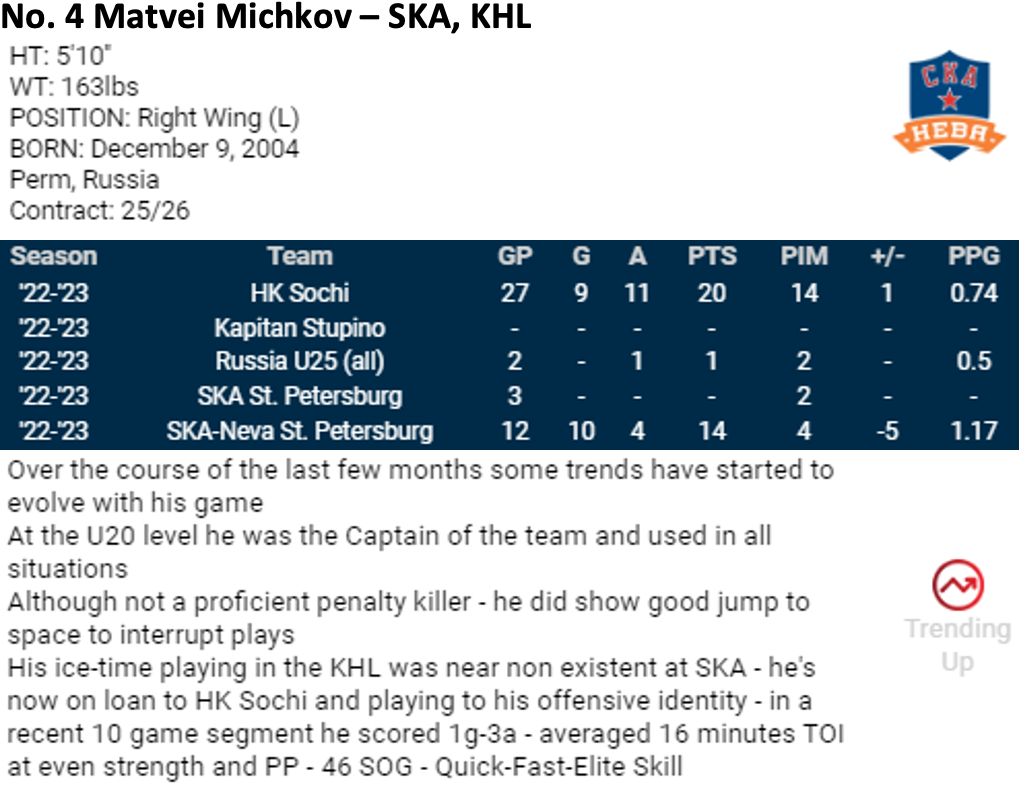 No. 4 Matvei Michkov – SKA, KHL

HT: 5'10"
WT: 163lbs
POSITION: Right Wing (L)
BORN: December 9, 2004
Perm, Russia
Contract: 25/26

СКА
НЕВА

| Season | Team | GP | G | A | PTS | PIM | +/- | PPG |
|---|---|---|---|---|---|---|---|---|
| '22-'23 | HK Sochi | 27 | 9 | 11 | 20 | 14 | 1 | 0.74 |
| '22-'23 | Kapitan Stupino | - | - | - | - | - | - | - |
| '22-'23 | Russia U25 (all) | 2 | - | 1 | 1 | 2 | - | 0.5 |
| '22-'23 | SKA St. Petersburg | 3 | - | - | - | 2 | - | - |
| '22-'23 | SKA-Neva St. Petersburg | 12 | 10 | 4 | 14 | 4 | -5 | 1.17 |

Over the course of the last few months some trends have started to evolve with his game

At the U20 level he was the Captain of the team and used in all situations

Although not a proficient penalty killer - he did show good jump to space to interrupt plays

His ice-time playing in the KHL was near non existent at SKA - he's now on loan to HK Sochi and playing to his offensive identity - in a recent 10 game segment he scored 1g-3a - averaged 16 minutes TOI at even strength and PP - 46 SOG - Quick-Fast-Elite Skill

Trending Up